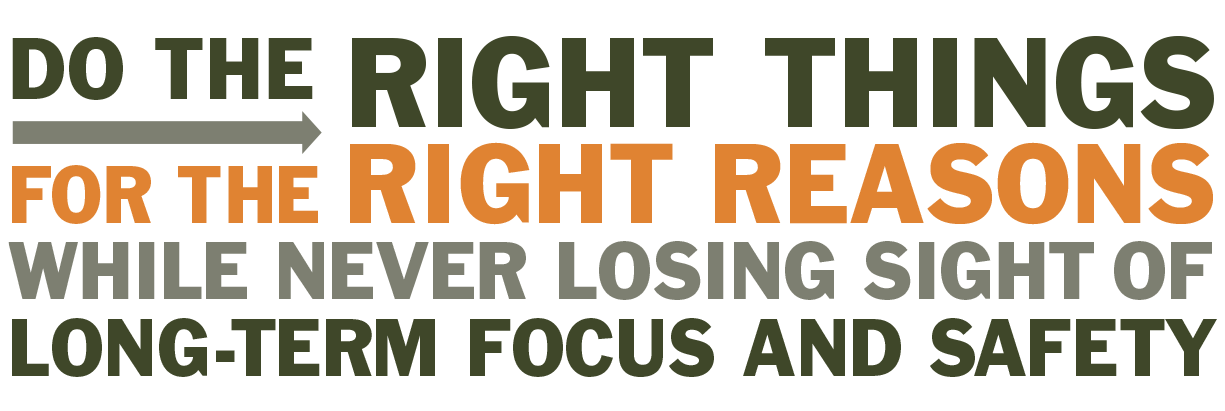 DO THE RIGHT THINGS
FOR THE RIGHT REASONS
WHILE NEVER LOSING SIGHT OF
LONG-TERM FOCUS AND SAFETY